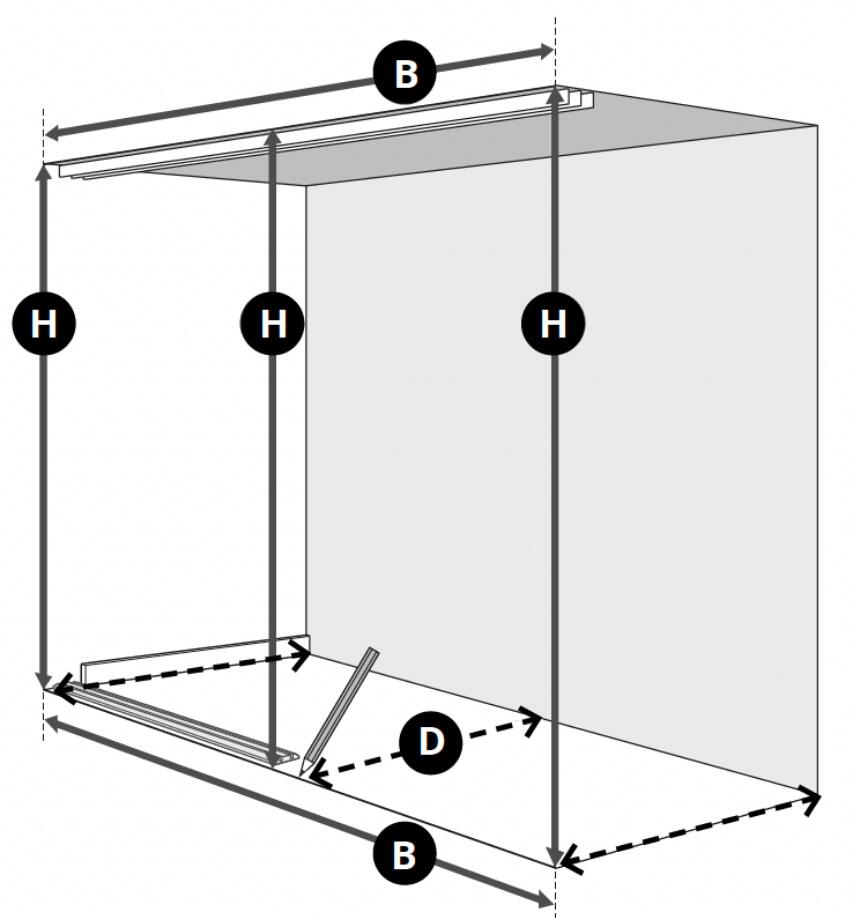 B
H
H
H
D
B